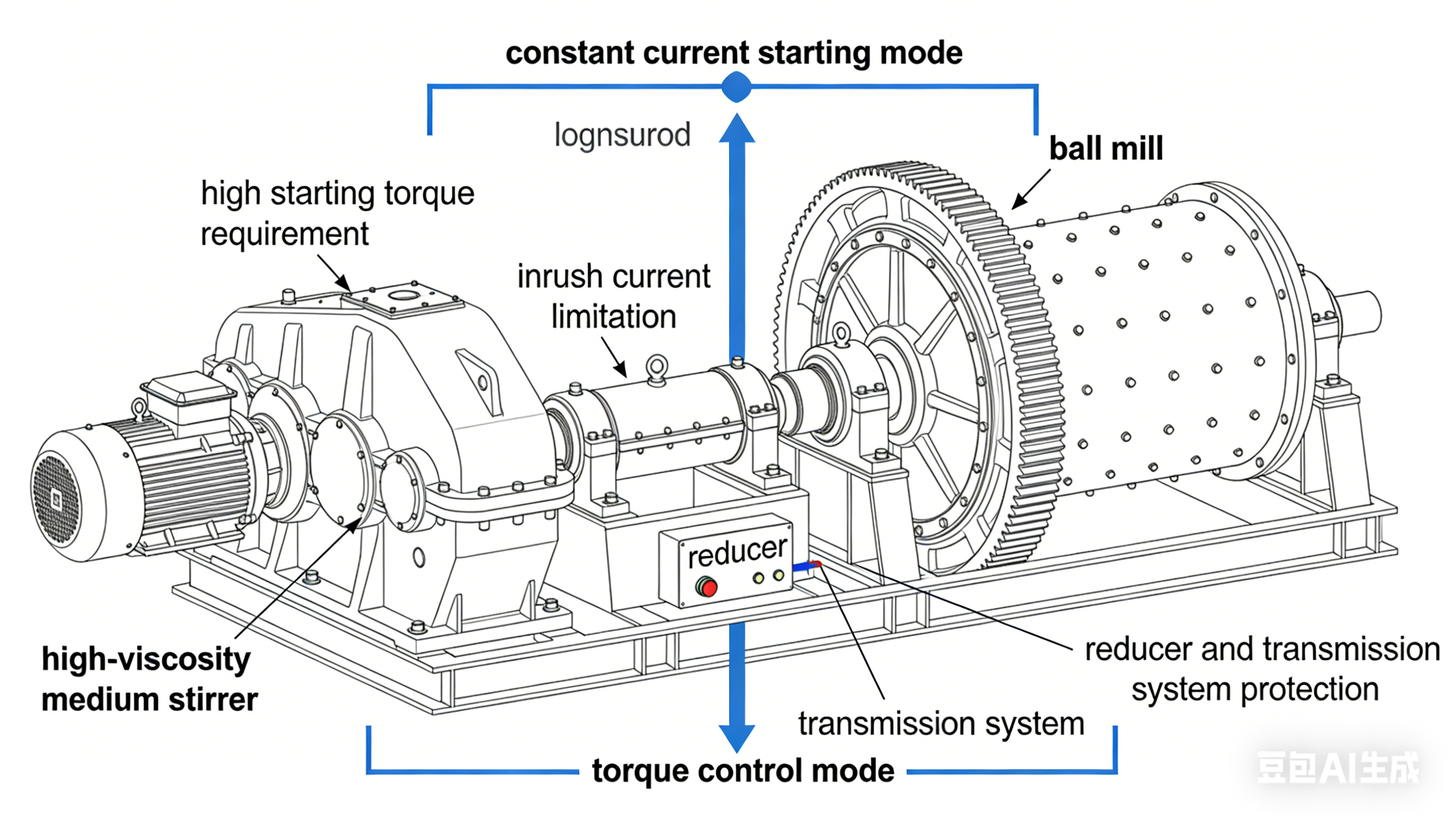 constant current starting mode

lognsurod

ball mill

high starting torque requirement

inrush current limitation

reducer

high-viscosity medium stirrer

reducer and transmission system protection

transmission system

torque control mode

豆包AI生成