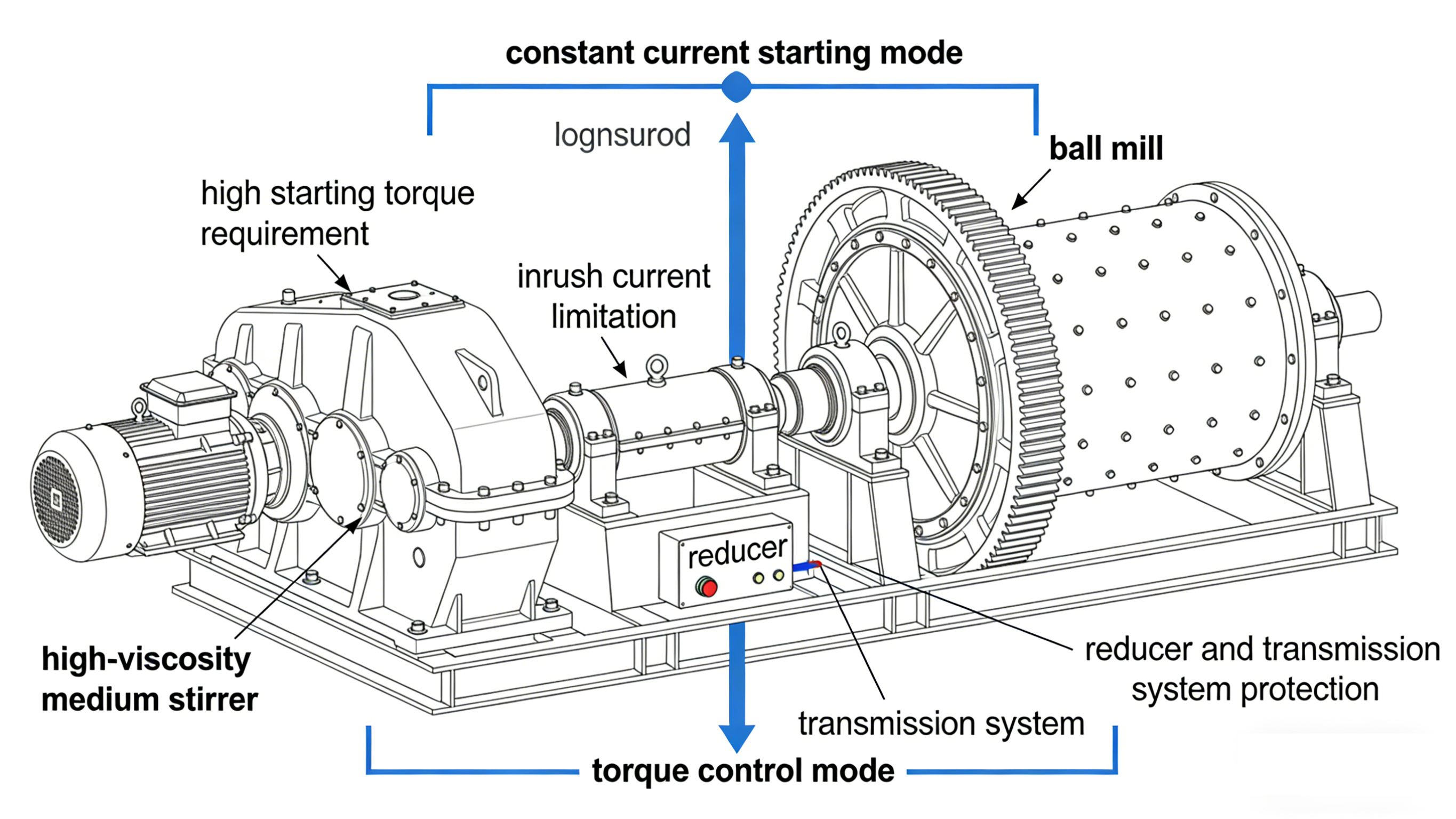 constant current starting mode

lognsurod

ball mill

high starting torque requirement

inrush current limitation

reducer

high-viscosity medium stirrer

reducer and transmission system protection

transmission system

torque control mode